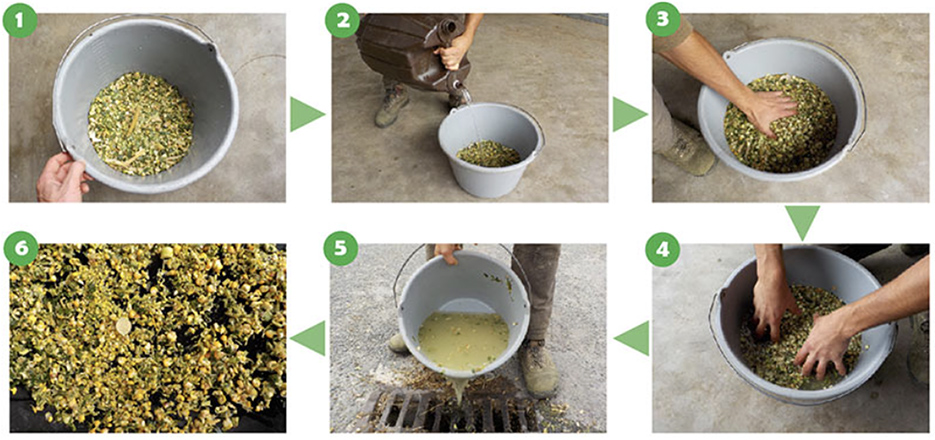 1

2

3

4

5

6