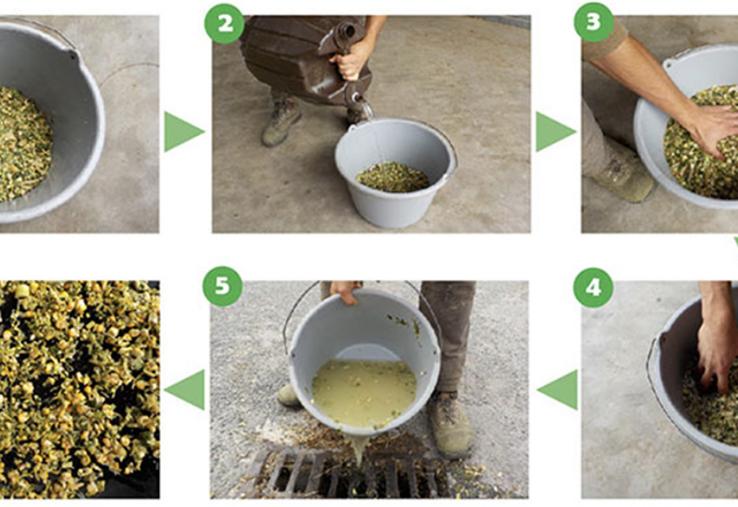 2

3

5

4