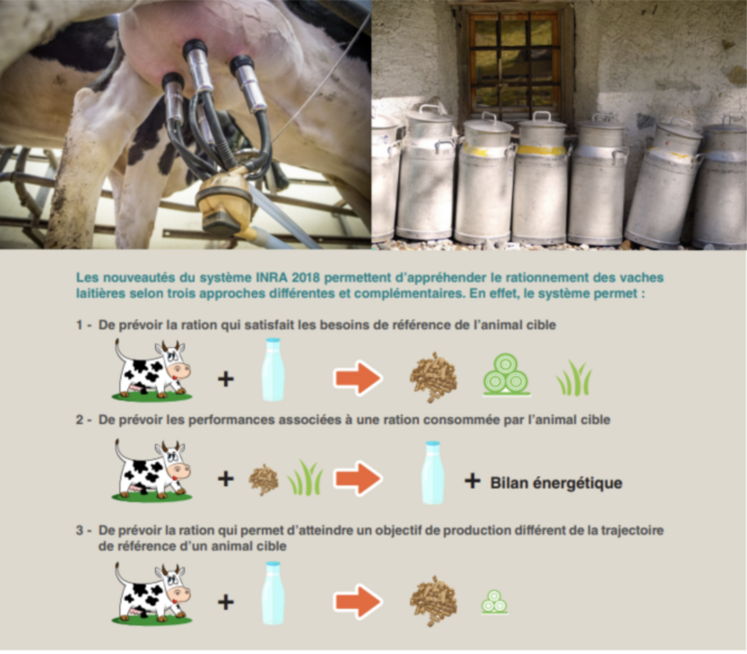 Les nouveautés du système INRA 2018 permettent d'appréhender le rationnement des vaches laitières selon trois approches différentes et complémentaires. En effet, le système permet :

1 - De prévoir la ration qui satisfait les besoins de référence de l'animal cible

+

2 - De prévoir les performances associées à une ration consommée par l'animal cible

+

+ Bilan énergétique

3 - De prévoir la ration qui permet d'atteindre un objectif de production différent de la trajectoire de référence d'un animal cible

+