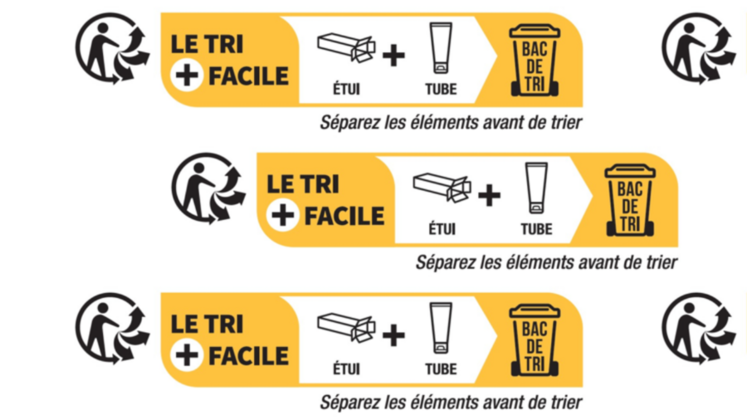 LE TRI + FACILE

ÉTUI + TUBE

BAC DE TRI

Séparez les éléments avant de trier

LE TRI + FACILE

ÉTUI + TUBE

BAC DE TRI

Séparez les éléments avant de trier

LE TRI + FACILE

ÉTUI + TUBE

BAC DE TRI

Séparez les éléments avant de trier