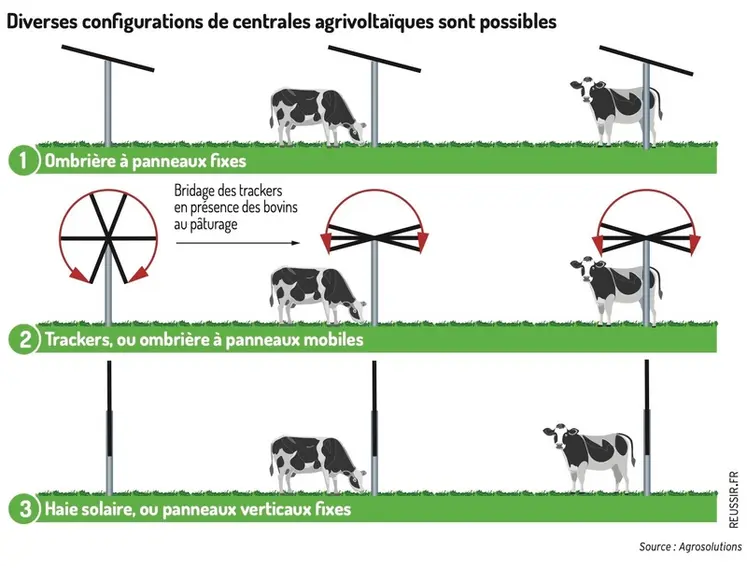 Diverses configurations de centrales agrivoltaïques sont possibles

1 Ombrière à panneaux fixes

Bridage des trackers en présence des bovins au pâturage

2 Trackers, ou ombrière à panneaux mobiles

3 Haie solaire, ou panneaux verticaux fixes

REUSSIR.FR

Source : Agrosolutions