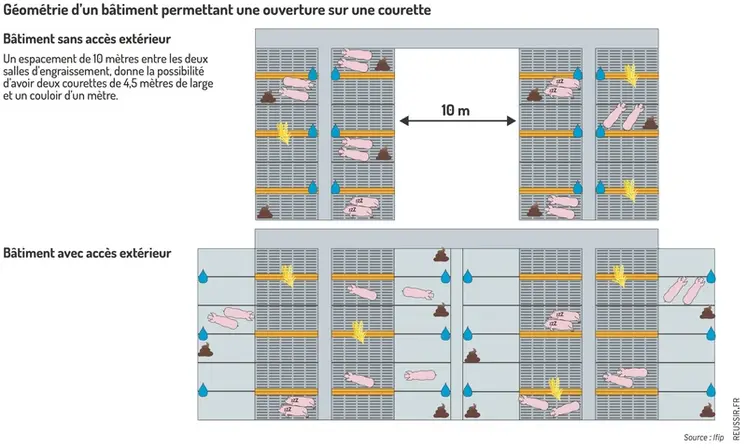 Géométrie d'un bâtiment permettant une ouverture sur une courette

Bâtiment sans accès extérieur

Un espacement de 10 mètres entre les deux salles d'engraissement, donne la possibilité d'avoir deux courettes de 4,5 mètres de large et un couloir d'un mètre.

10 m

Bâtiment avec accès extérieur

Source : Ifip

REUSSIR.FR